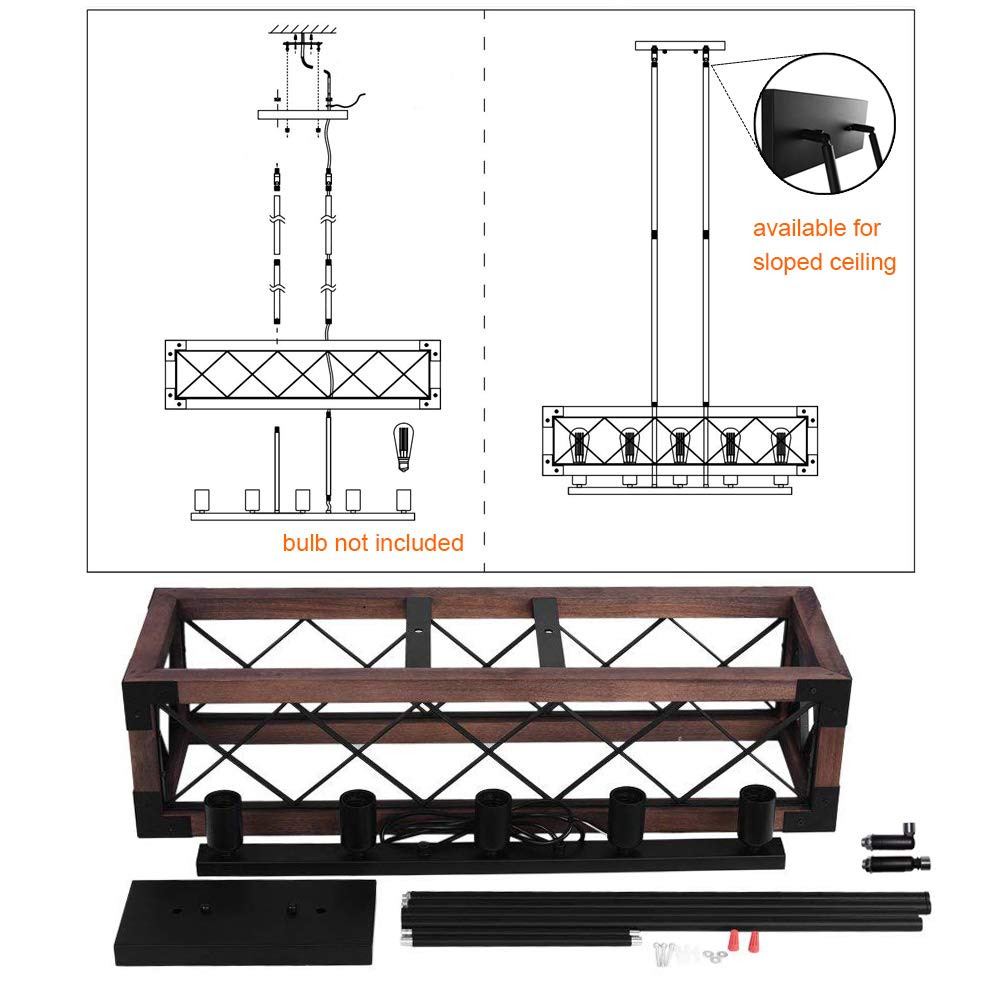 bulb not included

available for sloped ceiling