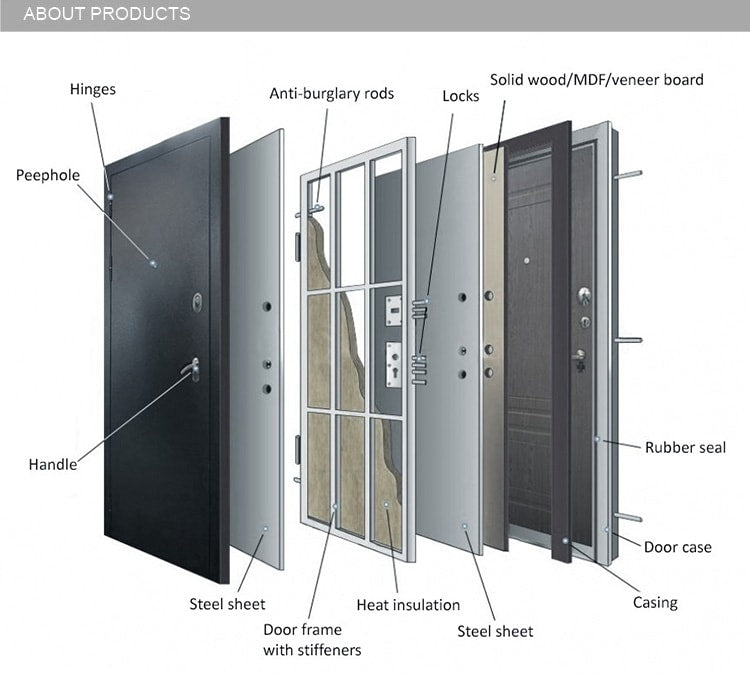 ABOUT PRODUCTS

Hinges

Anti-burglary rods

Locks

Solid wood/MDF/veneer board

Peephole

Handle

Rubber seal

Door case

Casing

Steel sheet

Door frame with stiffeners

Heat insulation

Steel sheet