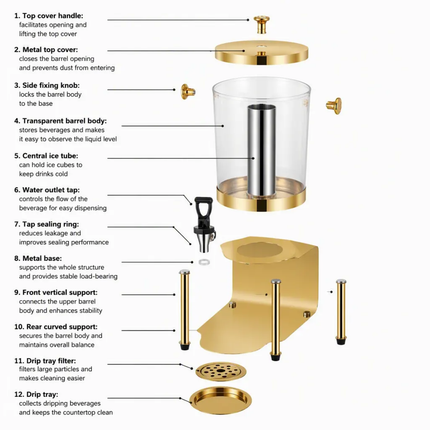 1. Top cover handle:
facilitates opening and lifting the top cover

2. Metal top cover:
closes the barrel opening and prevents dust from entering

3. Side fixing knob:
locks the barrel body to the base

4. Transparent barrel body:
stores beverages and makes it easy to observe the liquid level

5. Central ice tube:
can hold ice cubes to keep drinks cold

6. Water outlet tap:
controls the flow of the beverage for easy dispensing

7. Tap sealing ring:
reduces leakage and improves sealing performance

8. Metal base:
supports the whole structure and provides stable load-bearing

9. Front vertical support:
connects the upper barrel body and enhances stability

10. Rear curved support:
secures the barrel body and maintains overall balance

11. Drip tray filter:
filters large particles and makes cleaning easier

12. Drip tray:
collects dripping beverages and keeps the countertop clean