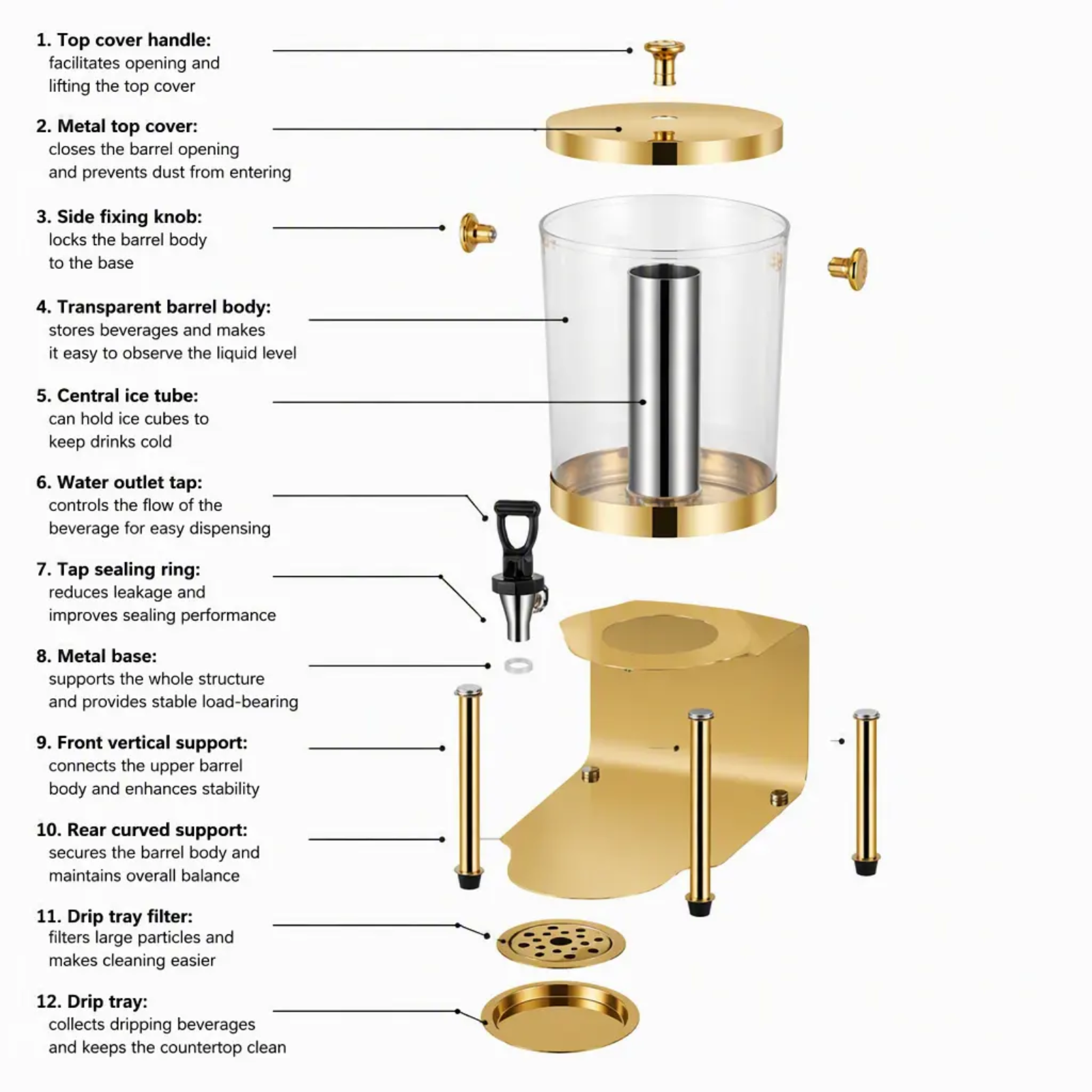 1. Top cover handle:
facilitates opening and lifting the top cover

2. Metal top cover:
closes the barrel opening and prevents dust from entering

3. Side fixing knob:
locks the barrel body to the base

4. Transparent barrel body:
stores beverages and makes it easy to observe the liquid level

5. Central ice tube:
can hold ice cubes to keep drinks cold

6. Water outlet tap:
controls the flow of the beverage for easy dispensing

7. Tap sealing ring:
reduces leakage and improves sealing performance

8. Metal base:
supports the whole structure and provides stable load-bearing

9. Front vertical support:
connects the upper barrel body and enhances stability

10. Rear curved support:
secures the barrel body and maintains overall balance

11. Drip tray filter:
filters large particles and makes cleaning easier

12. Drip tray:
collects dripping beverages and keeps the countertop clean