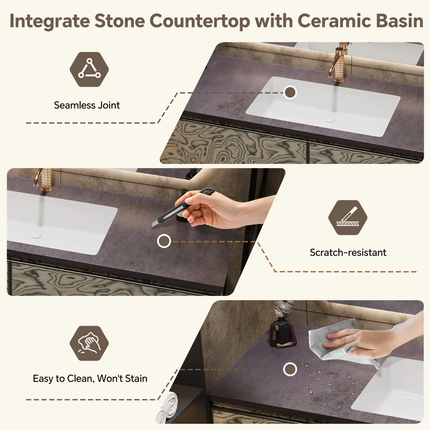 Integrate Stone Countertop with Ceramic Basin

Seamless Joint

Scratch-resistant

Easy to Clean, Won't Stain