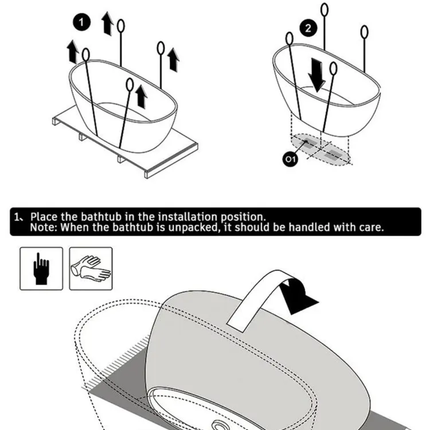 1

2

O1

1、Place the bathtub in the installation position.
Note: When the bathtub is unpacked, it should be handled with care.