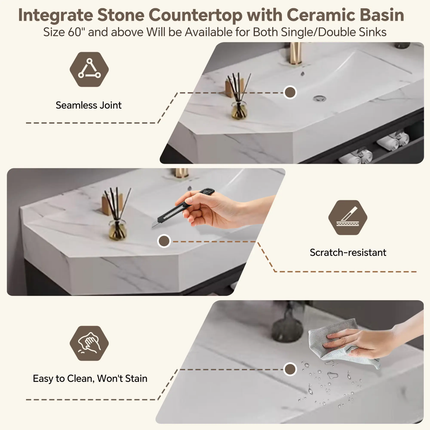 Integrate Stone Countertop with Ceramic Basin
Size 60" and above Will be Available for Both Single/Double Sinks

Seamless Joint

Scratch-resistant

Easy to Clean, Won't Stain