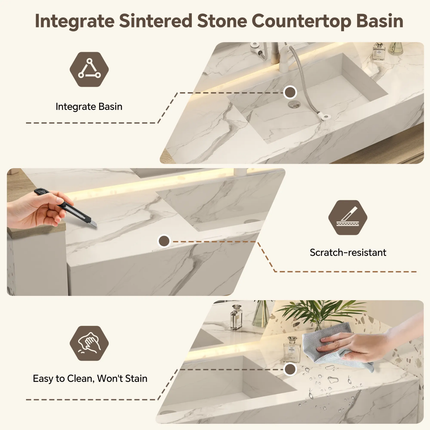 Integrate Sintered Stone Countertop Basin

Integrate Basin

Scratch-resistant

Easy to Clean, Won't Stain