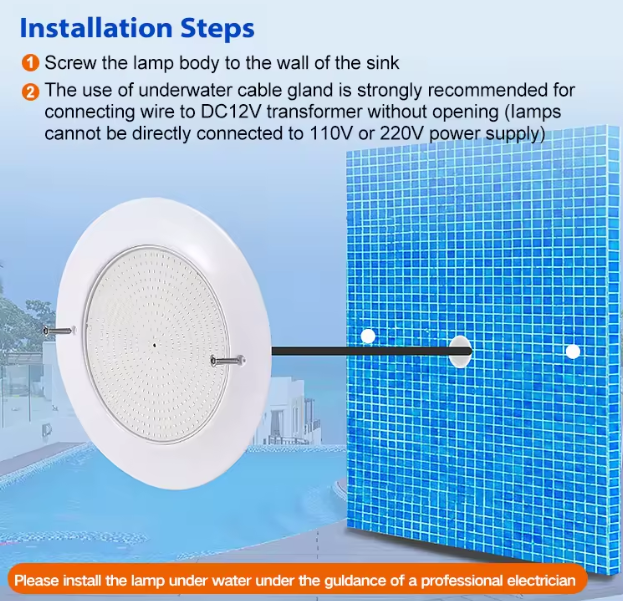 Installation Steps

1 Screw the lamp body to the wall of the sink

2 The use of underwater cable gland is strongly recommended for connecting wire to DC12V transformer without opening (lamps cannot be directly connected to 110V or 220V power supply)

Please install the lamp under water under the guldance of a professional electrician