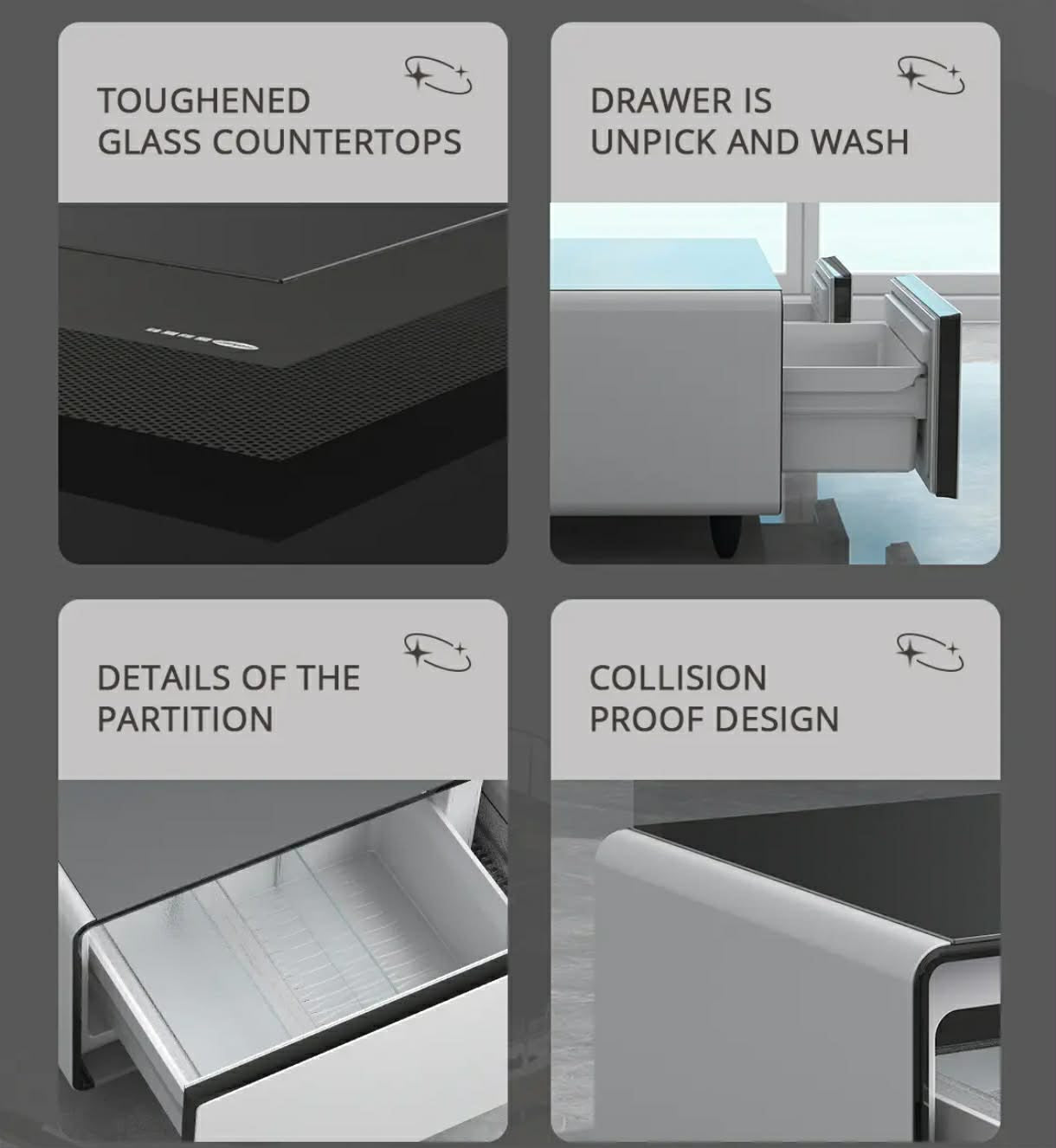 TOUGHENED GLASS COUNTERTOPS

DRAWER IS UNPICK AND WASH

DETAILS OF THE PARTITION

COLLISION PROOF DESIGN