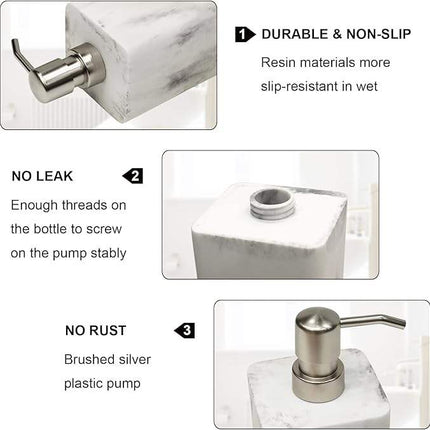 1 DURABLE & NON-SLIP
Resin materials more slip-resistant in wet

NO LEAK 2
Enough threads on the bottle to screw on the pump stably

NO RUST 3
Brushed silver plastic pump