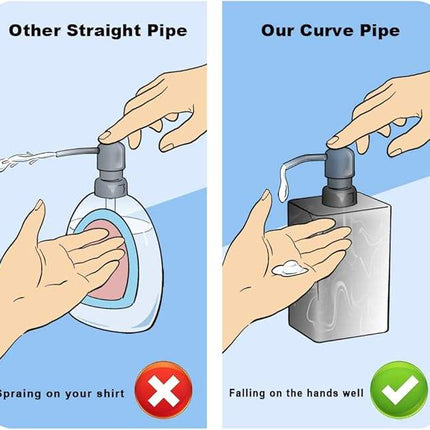 Other Straight Pipe

Spraing on your shirt

Our Curve Pipe

Falling on the hands well