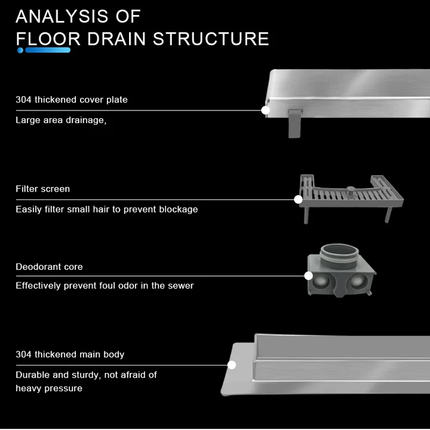 ANALYSIS OF
FLOOR DRAIN STRUCTURE

304 thickened cover plate
Large area drainage,

Filter screen
Easily filter small hair to prevent blockage

Deodorant core
Effectively prevent foul odor in the sewer

304 thickened main body
Durable and sturdy, not afraid of heavy pressure