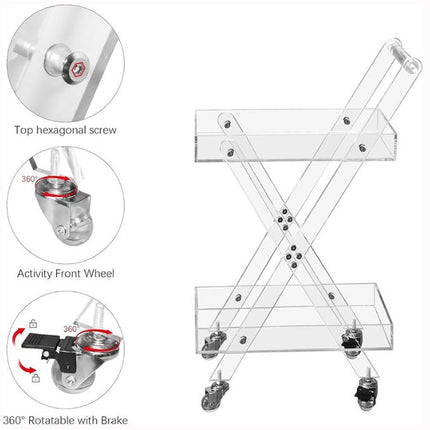 Top hexagonal screw

360°

Activity Front Wheel

360°

360° Rotatable with Brake