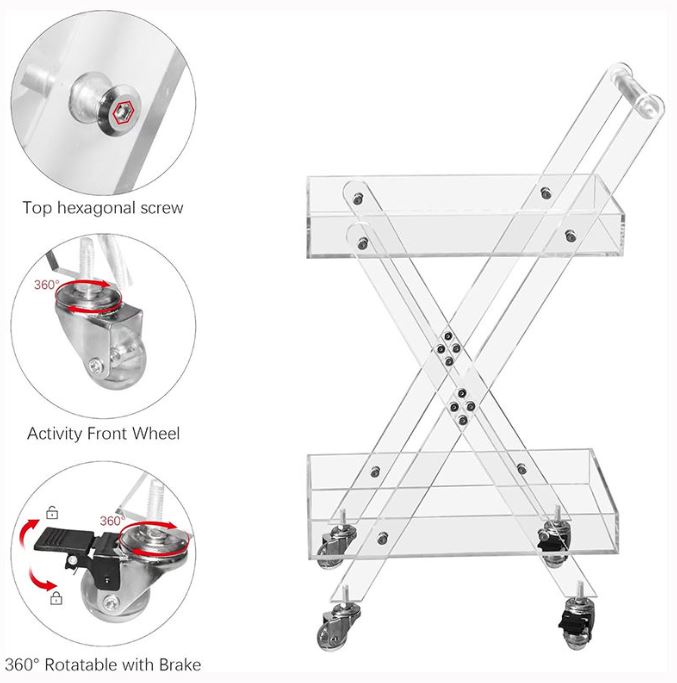 Top hexagonal screw

360°

Activity Front Wheel

360°

360° Rotatable with Brake